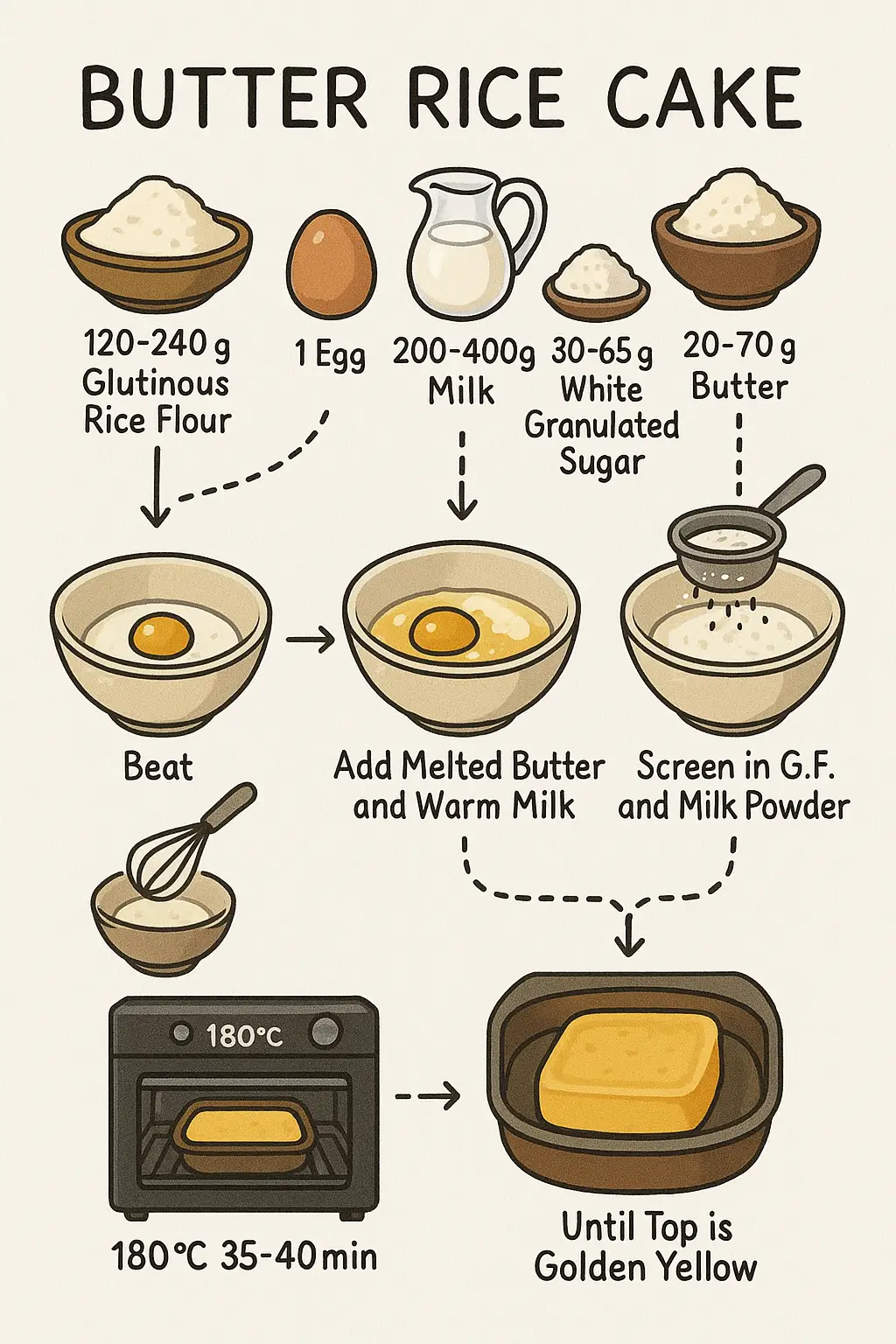 BUTTER RICE CAKE

120-240 g Glutinous Rice Flour

1 Egg

200-400g Milk

30-65 g White Granulated Sugar

20-70 g Butter

Beat

Add Melted Butter and Warm Milk

Screen in G.F. and Milk Powder

180°C

180°C 35-40 min

Until Top is Golden Yellow